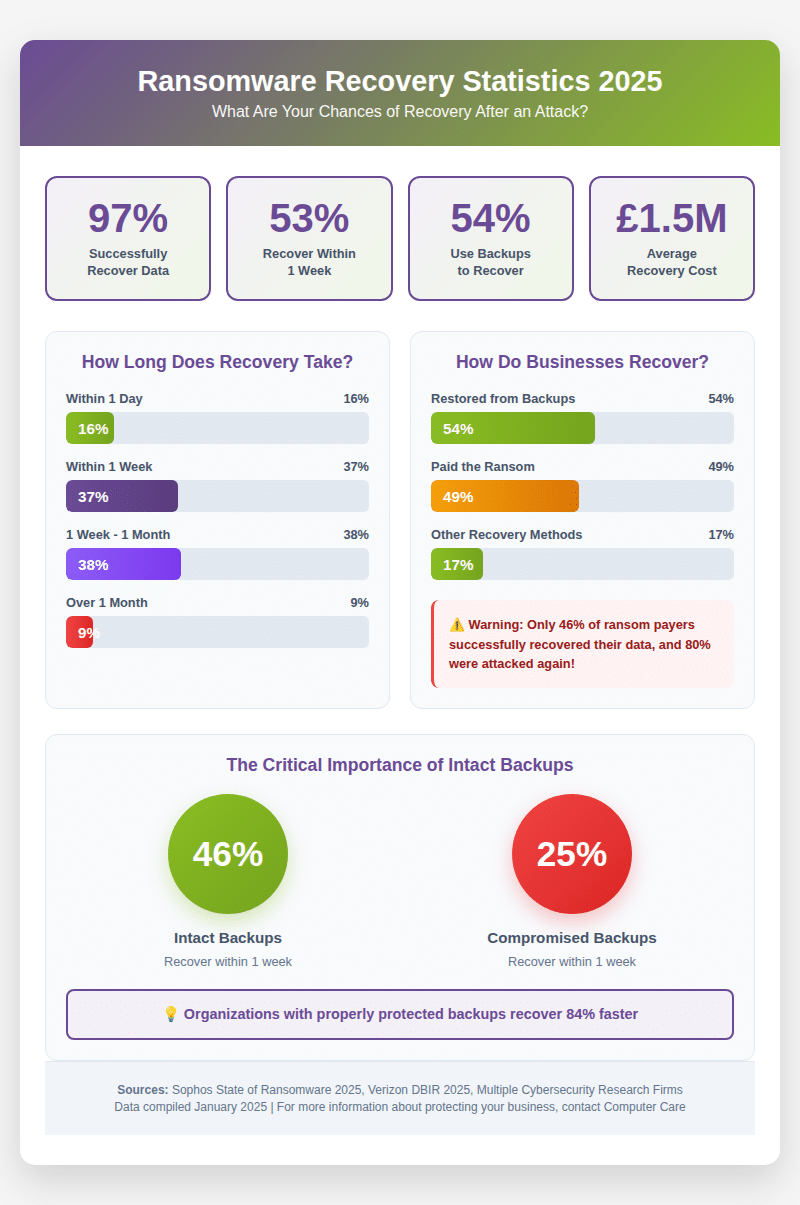 Ransomware Recovery Statistics 2025
What Are Your Chances of Recovery After an Attack?

97%
Successfully Recover Data

53%
Recover Within 1 Week

54%
Use Backups to Recover

£1.5M
Average Recovery Cost

How Long Does Recovery Take?

Within 1 Day 16%
16%

Within 1 Week 37%
37%

1 Week - 1 Month 38%
38%

Over 1 Month 9%
9%

How Do Businesses Recover?

Restored from Backups 54%
54%

Paid the Ransom 49%
49%

Other Recovery Methods 17%
17%

⚠️ Warning: Only 46% of ransom payers successfully recovered their data, and 80% were attacked again!

The Critical Importance of Intact Backups

46%
Intact Backups
Recover within 1 week

25%
Compromised Backups
Recover within 1 week

💡 Organizations with properly protected backups recover 84% faster

Sources: Sophos State of Ransomware 2025, Verizon DBIR 2025, Multiple Cybersecurity Research Firms
Data compiled January 2025 | For more information about protecting your business, contact Computer Care